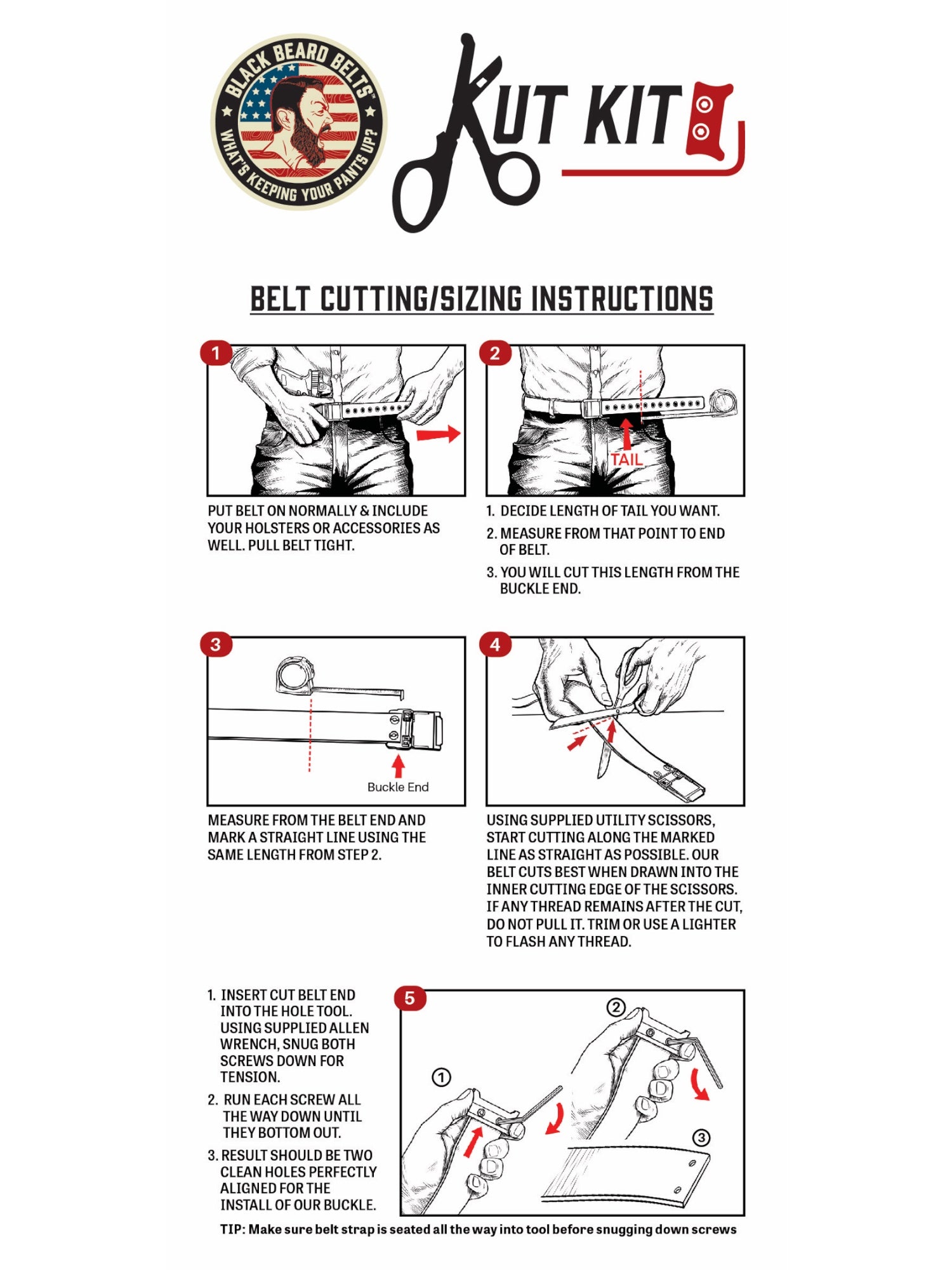 BLACK BEARD BELTS™
WHAT'S KEEPING YOUR PANTS UP?

KUT KIT

BELT CUTTING/SIZING INSTRUCTIONS

1

PUT BELT ON NORMALLY & INCLUDE YOUR HOLSTERS OR ACCESSORIES AS WELL. PULL BELT TIGHT.

2

TAIL

1. DECIDE LENGTH OF TAIL YOU WANT.
2. MEASURE FROM THAT POINT TO END OF BELT.
3. YOU WILL CUT THIS LENGTH FROM THE BUCKLE END.

3

Buckle End

MEASURE FROM THE BELT END AND MARK A STRAIGHT LINE USING THE SAME LENGTH FROM STEP 2.

4

USING SUPPLIED UTILITY SCISSORS, START CUTTING ALONG THE MARKED LINE AS STRAIGHT AS POSSIBLE. OUR BELT CUTS BEST WHEN DRAWN INTO THE INNER CUTTING EDGE OF THE SCISSORS. IF ANY THREAD REMAINS AFTER THE CUT, DO NOT PULL IT. TRIM OR USE A LIGHTER TO FLASH ANY THREAD.

1. INSERT CUT BELT END INTO THE HOLE TOOL. USING SUPPLIED ALLEN WRENCH, SNUG BOTH SCREWS DOWN FOR TENSION.
2. RUN EACH SCREW ALL THE WAY DOWN UNTIL THEY BOTTOM OUT.
3. RESULT SHOULD BE TWO CLEAN HOLES PERFECTLY ALIGNED FOR THE INSTALL OF OUR BUCKLE.

5

①
②
③

TIP: Make sure belt strap is seated all the way into tool before snugging down screws