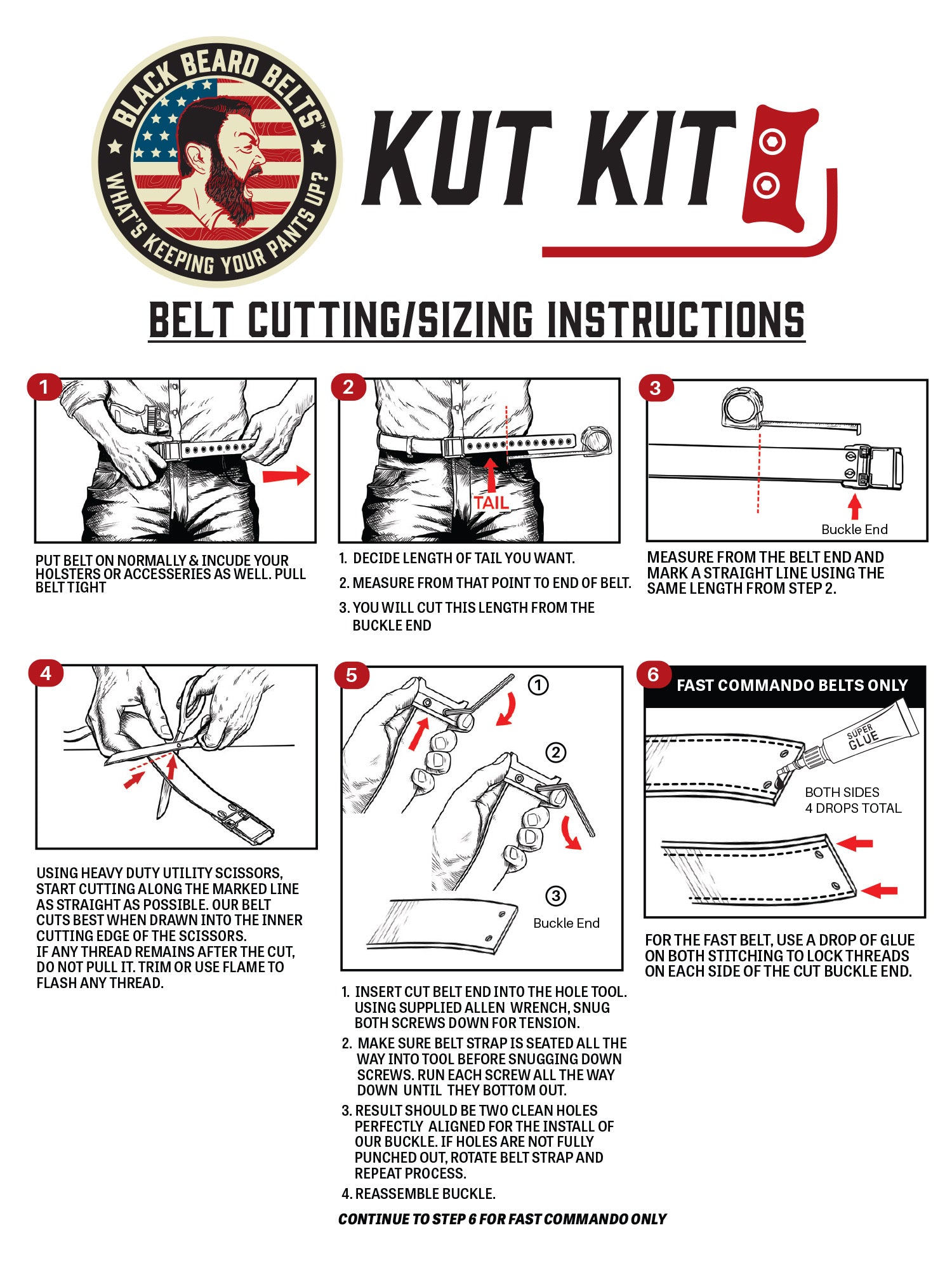 BLACK BEARD BELTS™
WHAT'S KEEPING YOUR PANTS UP?

KUT KIT

BELT CUTTING/SIZING INSTRUCTIONS

1

PUT BELT ON NORMALLY & INCUDE YOUR HOLSTERS OR ACCESSERIES AS WELL. PULL BELT TIGHT

2

TAIL

1. DECIDE LENGTH OF TAIL YOU WANT.
2. MEASURE FROM THAT POINT TO END OF BELT.
3. YOU WILL CUT THIS LENGTH FROM THE BUCKLE END

3

Buckle End

MEASURE FROM THE BELT END AND MARK A STRAIGHT LINE USING THE SAME LENGTH FROM STEP 2.

4

USING HEAVY DUTY UTILITY SCISSORS, START CUTTING ALONG THE MARKED LINE AS STRAIGHT AS POSSIBLE. OUR BELT CUTS BEST WHEN DRAWN INTO THE INNER CUTTING EDGE OF THE SCISSORS.
IF ANY THREAD REMAINS AFTER THE CUT, DO NOT PULL IT. TRIM OR USE FLAME TO FLASH ANY THREAD.

5

1
2
3
Buckle End

1. INSERT CUT BELT END INTO THE HOLE TOOL. USING SUPPLIED ALLEN WRENCH, SNUG BOTH SCREWS DOWN FOR TENSION.
2. MAKE SURE BELT STRAP IS SEATED ALL THE WAY INTO TOOL BEFORE SNUGGING DOWN SCREWS. RUN EACH SCREW ALL THE WAY DOWN UNTIL THEY BOTTOM OUT.
3. RESULT SHOULD BE TWO CLEAN HOLES PERFECTLY ALIGNED FOR THE INSTALL OF OUR BUCKLE. IF HOLES ARE NOT FULLY PUNCHED OUT, ROTATE BELT STRAP AND REPEAT PROCESS.
4. REASSEMBLE BUCKLE.

CONTINUE TO STEP 6 FOR FAST COMMANDO ONLY

6

FAST COMMANDO BELTS ONLY

SUPER GLUE

BOTH SIDES
4 DROPS TOTAL

FOR THE FAST BELT, USE A DROP OF GLUE ON BOTH STITCHING TO LOCK THREADS ON EACH SIDE OF THE CUT BUCKLE END.